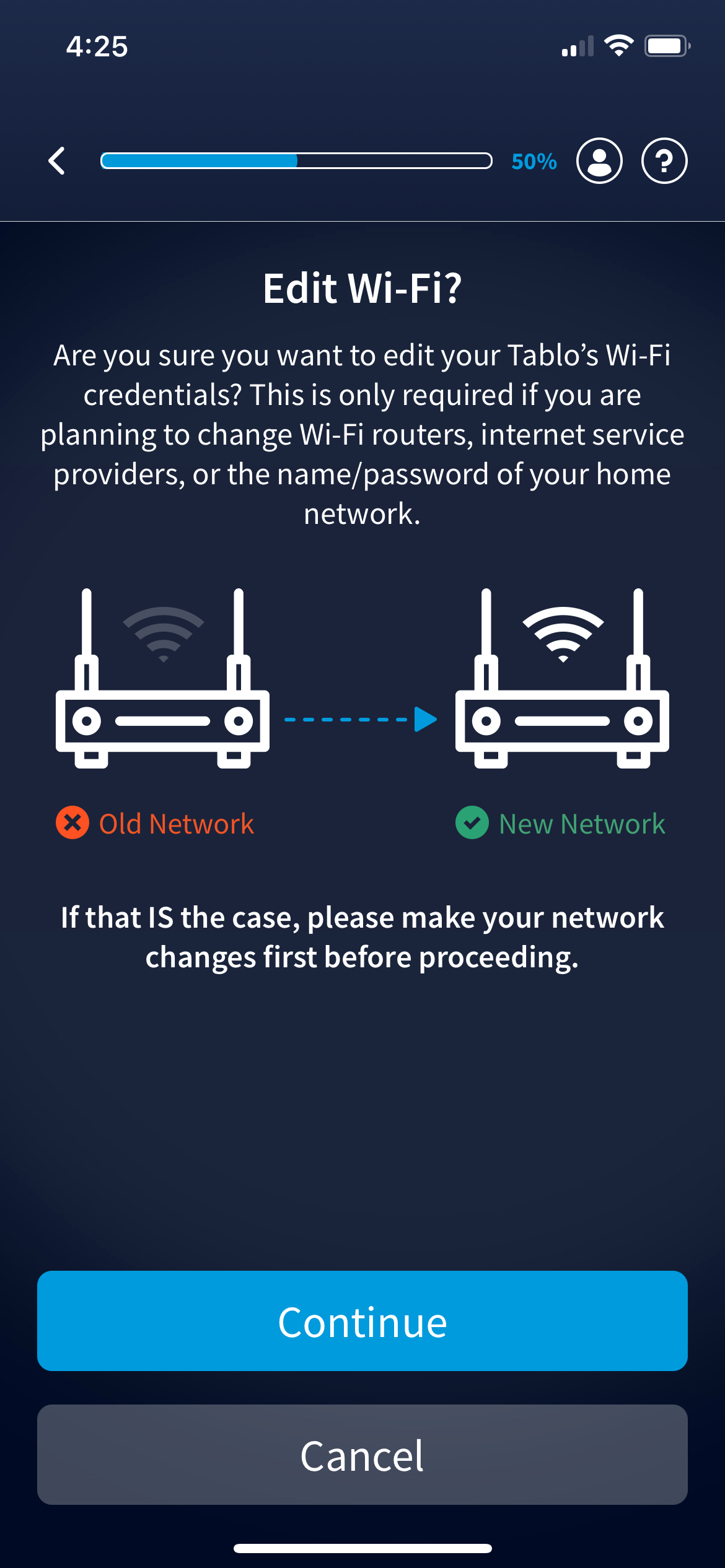 4:25

50%

Edit Wi-Fi?

Are you sure you want to edit your Tablo’s Wi-Fi credentials? This is only required if you are planning to change Wi-Fi routers, internet service providers, or the name/password of your home network.

Old Network

New Network

If that IS the case, please make your network changes first before proceeding.

Continue

Cancel