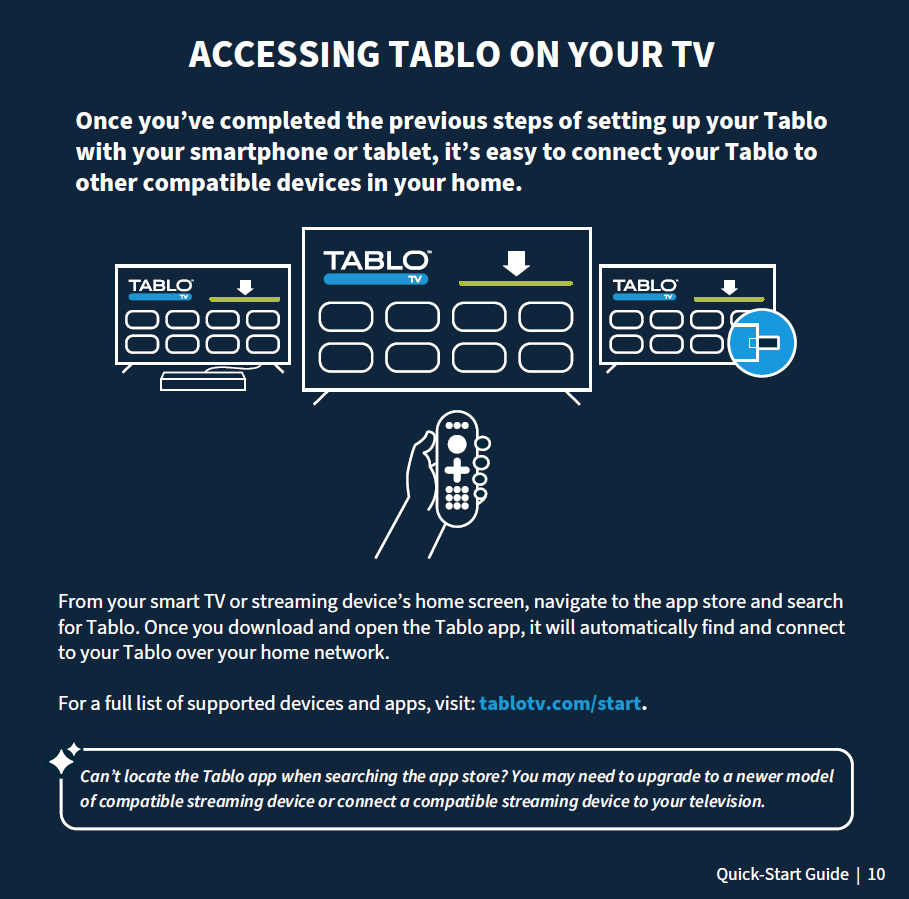 ACCESSING TABLO ON YOUR TV

Once you've completed the previous steps of setting up your Tablo with your smartphone or tablet, it's easy to connect your Tablo to other compatible devices in your home.

TABLO TV

TABLO TV

TABLO TV

From your smart TV or streaming device's home screen, navigate to the app store and search for Tablo. Once you download and open the Tablo app, it will automatically find and connect to your Tablo over your home network.

For a full list of supported devices and apps, visit: tablotv.com/start.

Can't locate the Tablo app when searching the app store? You may need to upgrade to a newer model of compatible streaming device or connect a compatible streaming device to your television.

Quick-Start Guide | 10